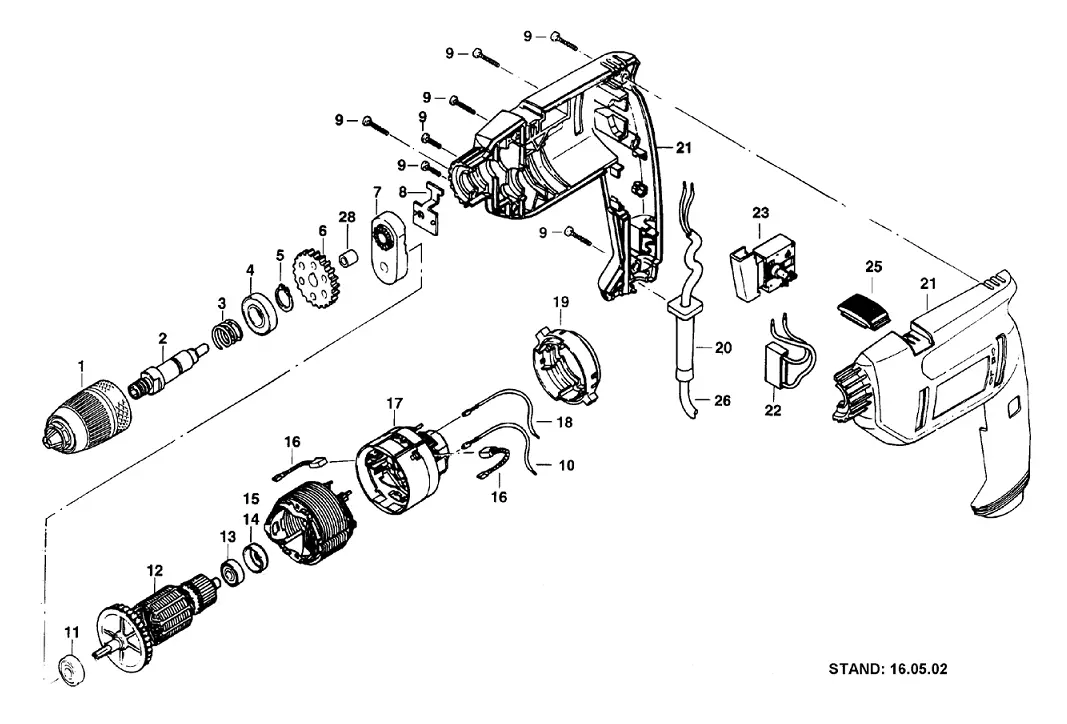 9
9
9
9
9
9
9
21
8
7
28
6
5
4
3
2
1
23
25
21
19
20
22
26
17
18
16
10
16
15
14
13
12
11
STAND: 16.05.02